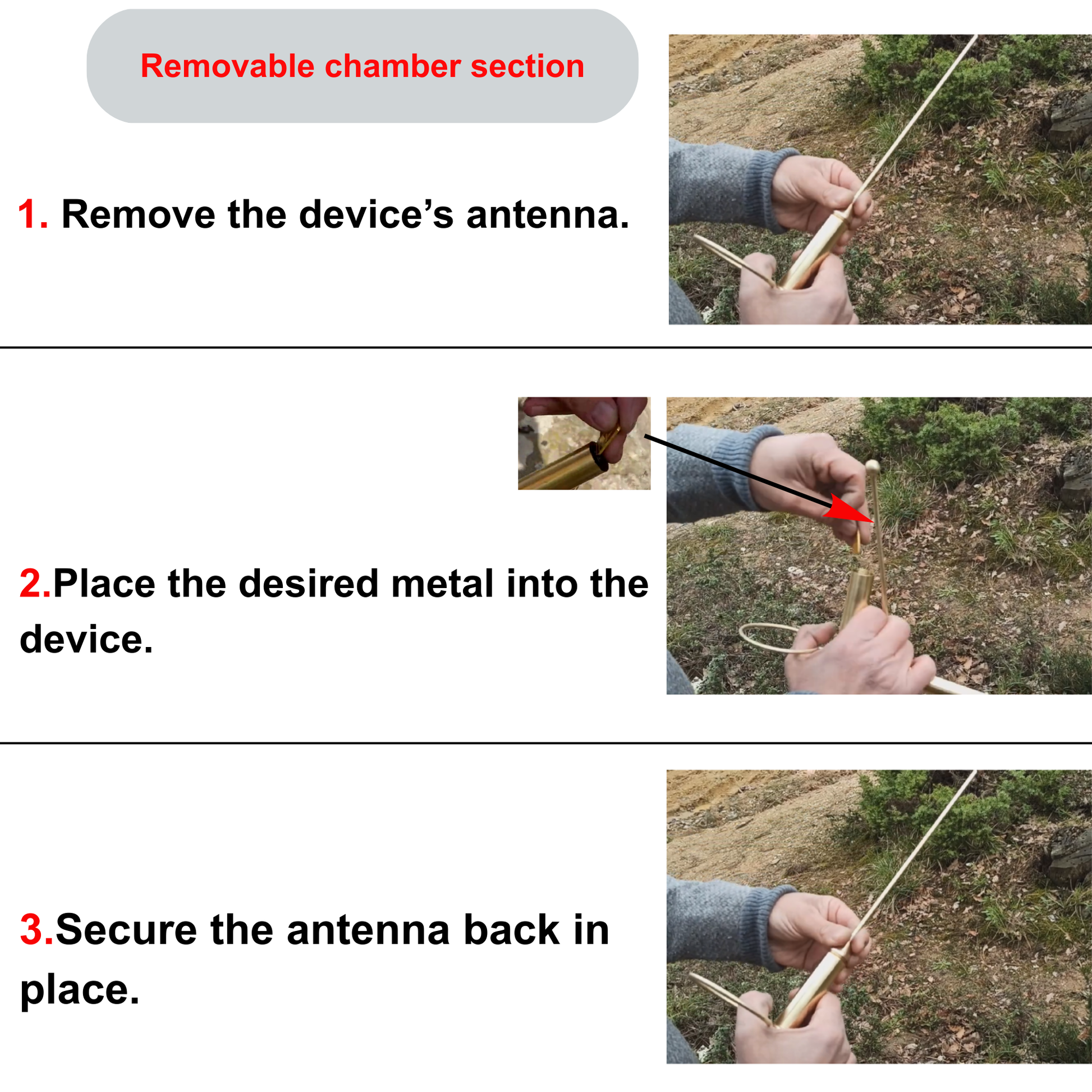 Removable chamber section

1. Remove the device’s antenna.

2.Place the desired metal into the device.

3.Secure the antenna back in place.