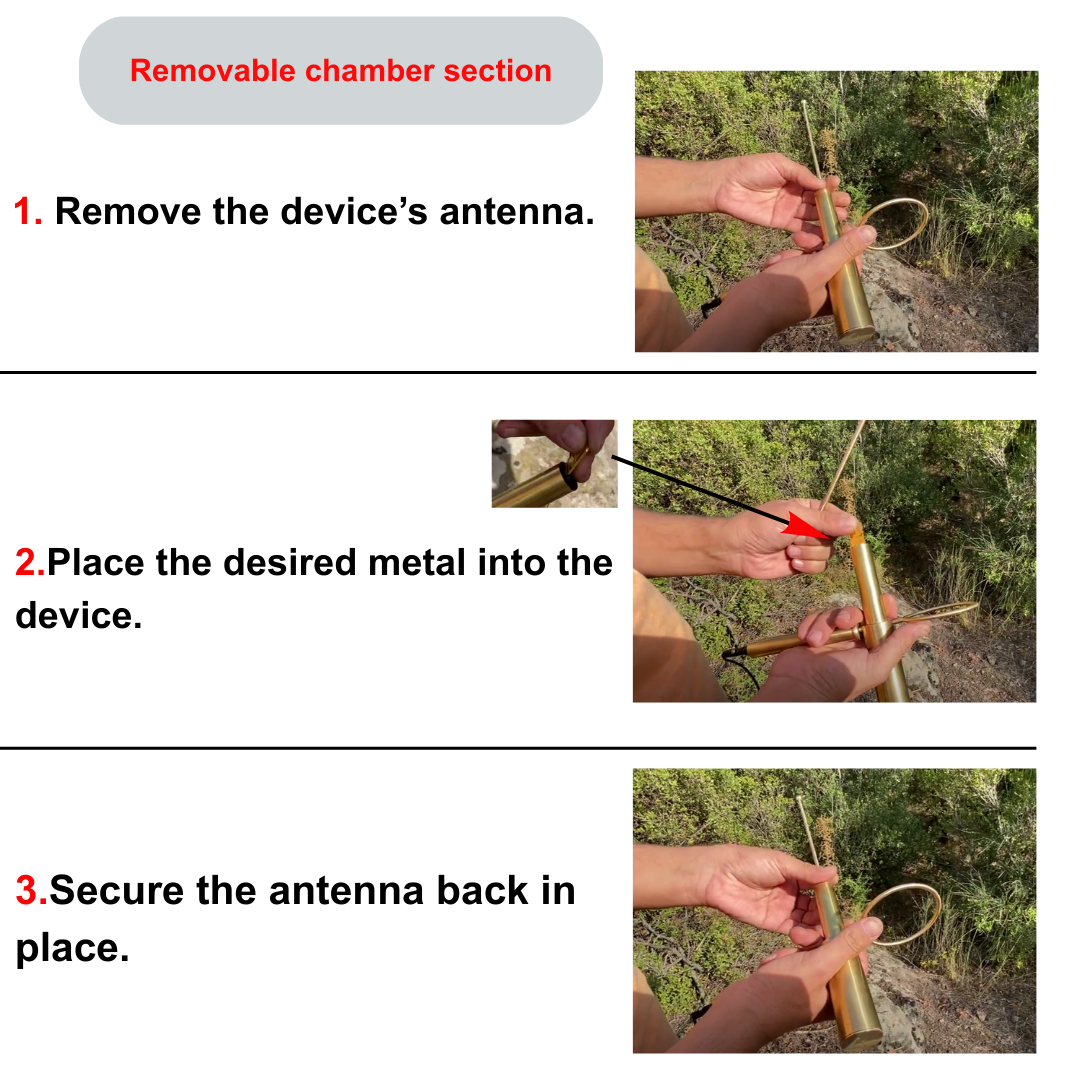 Removable chamber section

1. Remove the device's antenna.

2.Place the desired metal into the device.

3.Secure the antenna back in place.