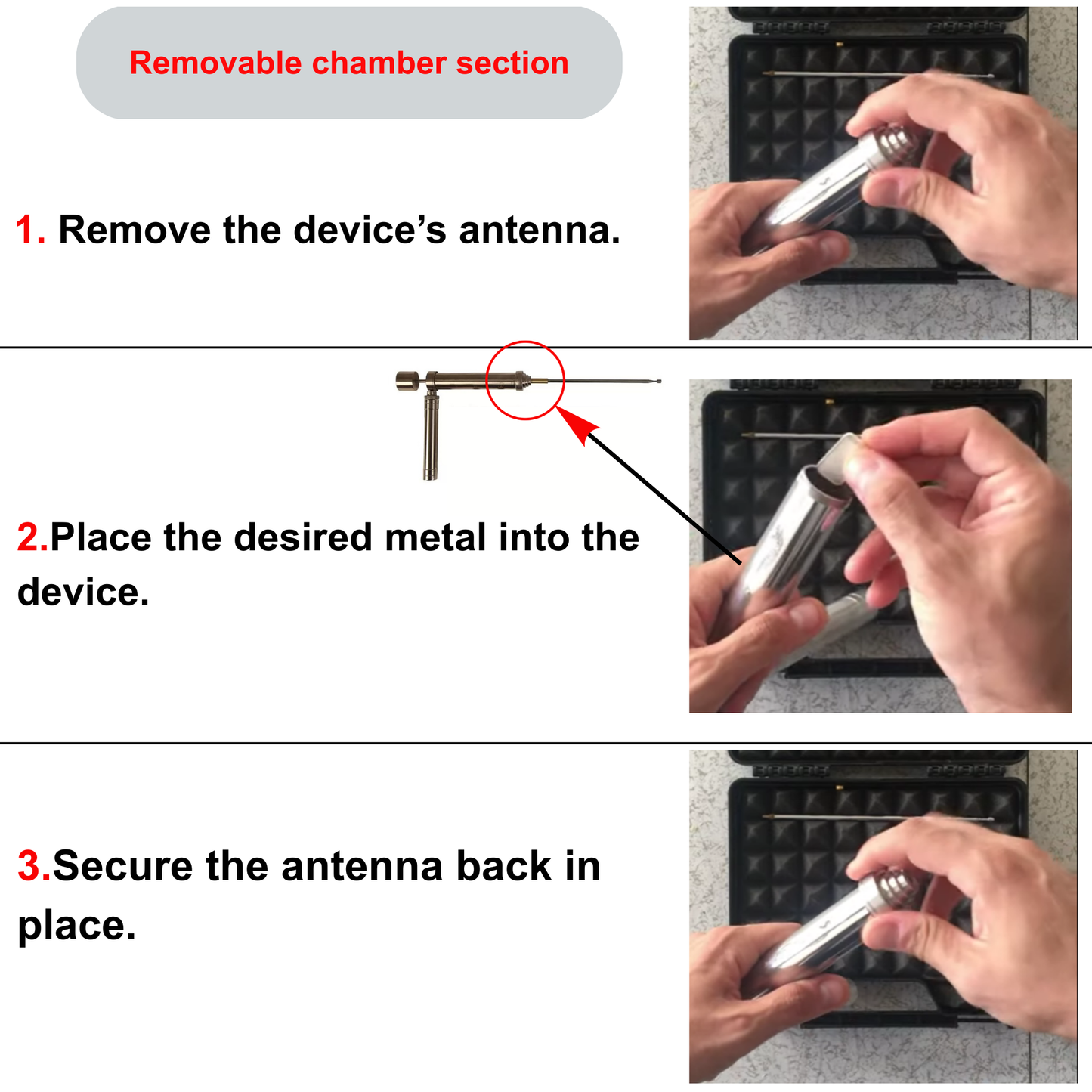 Removable chamber section

1. Remove the device’s antenna.

2.Place the desired metal into the device.

3.Secure the antenna back in place.