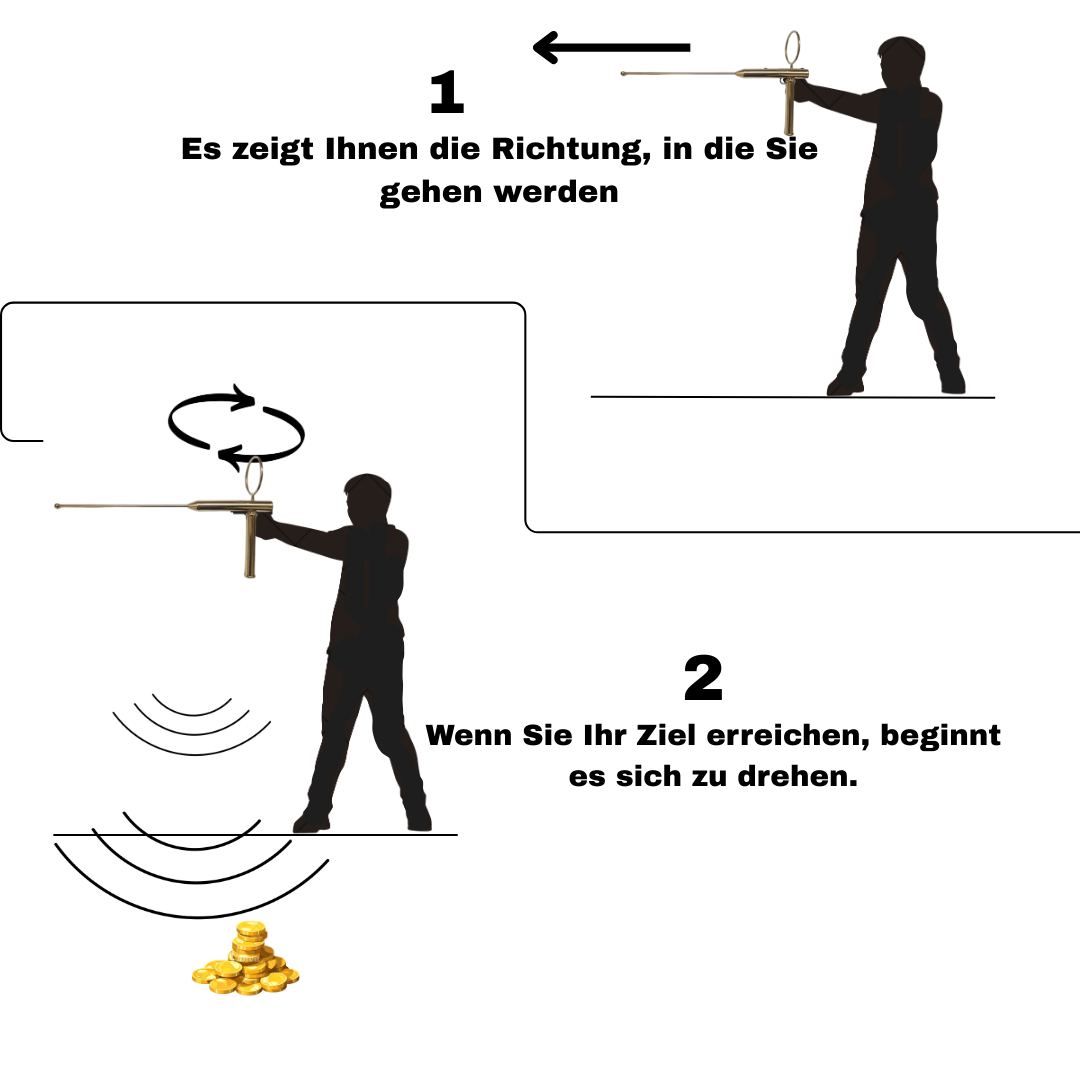 1
Es zeigt Ihnen die Richtung, in die Sie gehen werden

2
Wenn Sie Ihr Ziel erreichen, beginnt es sich zu drehen.